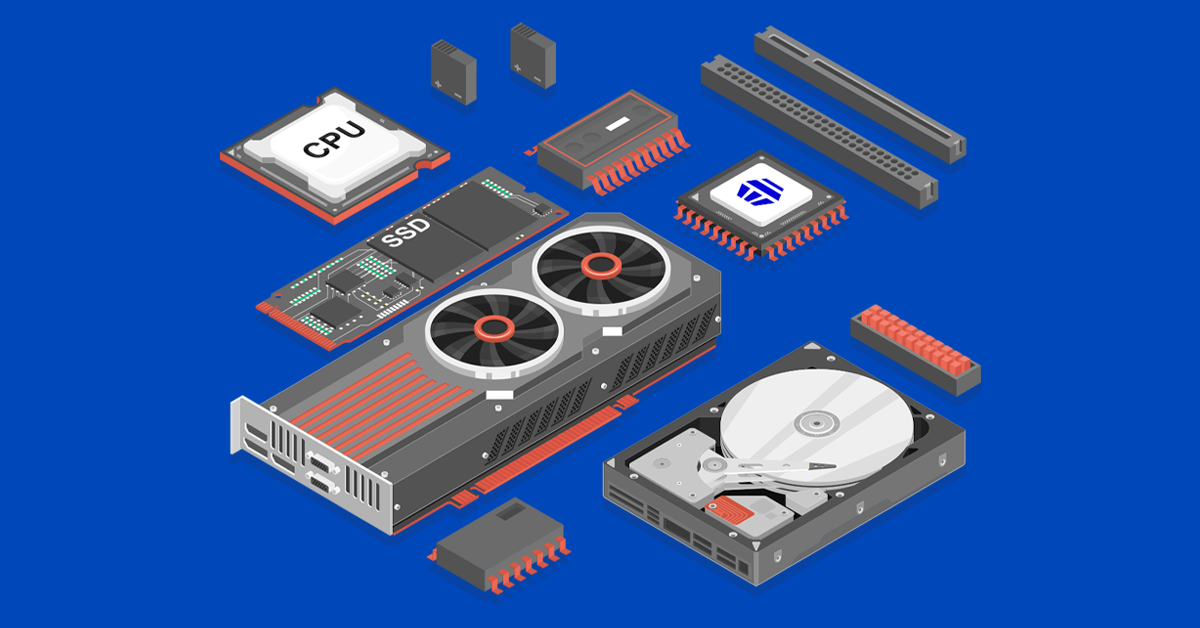 CPU

SSD